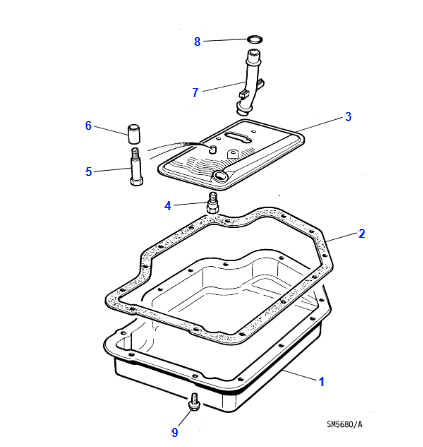 8
7
3
6
5
4
2
1
9
SM5680/A