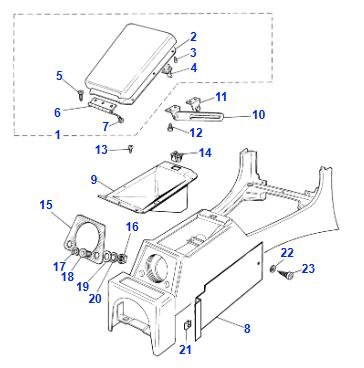 2
3
4
5
6
7
1
11
10
12
13
14
9
15
16
17
18
19
20
22
23
8
21