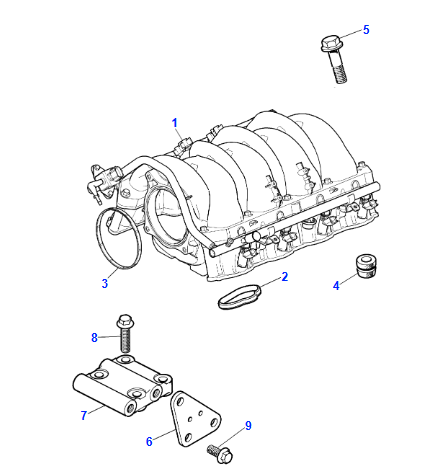 5
1
3
2
4
8
7
6
9