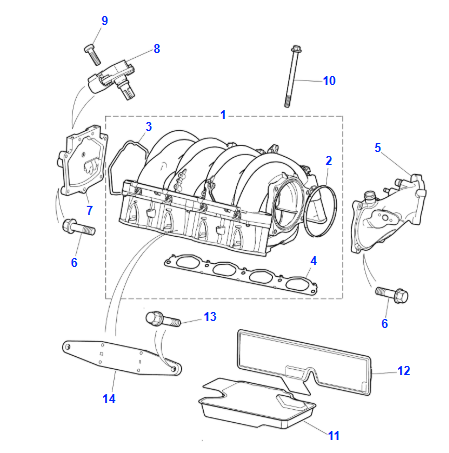 9
8
10
1
3
2
5
7
6
4
6
13
12
14
11