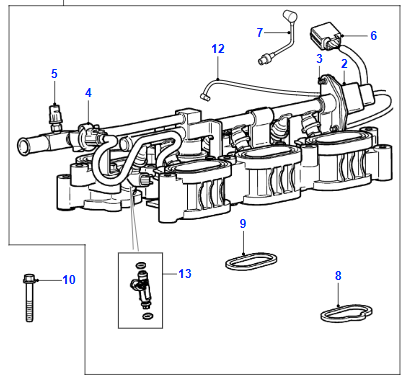 7
6
12
3
2
5
4
9
13
10
8