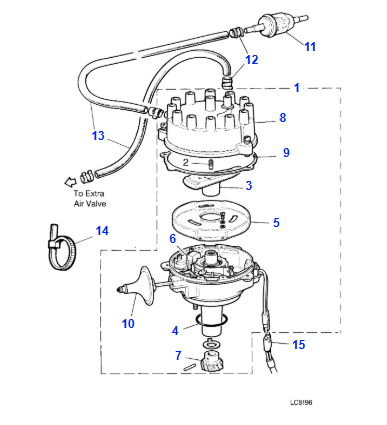 11
12
1
8
13
9
2
3
To Extra
Air Valve
5
14
6
10
4
15
7
LC8196