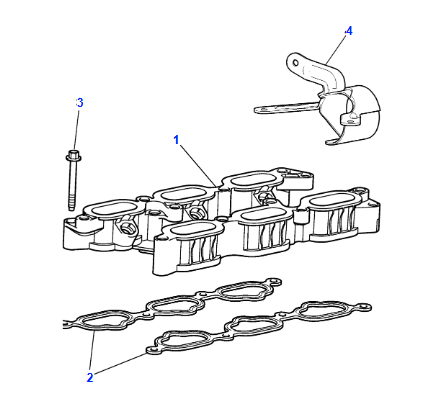 4
3
1
2