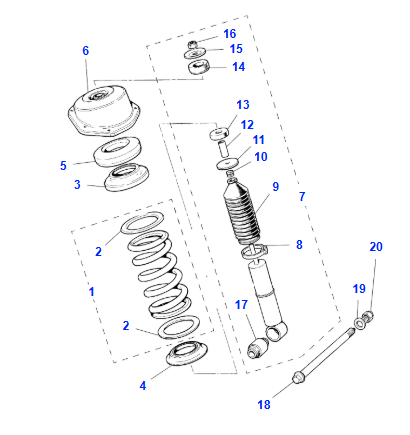 16
15
6
14
13
12
11
10
5
3
9
7
2
8
20
1
19
17
2
4
18